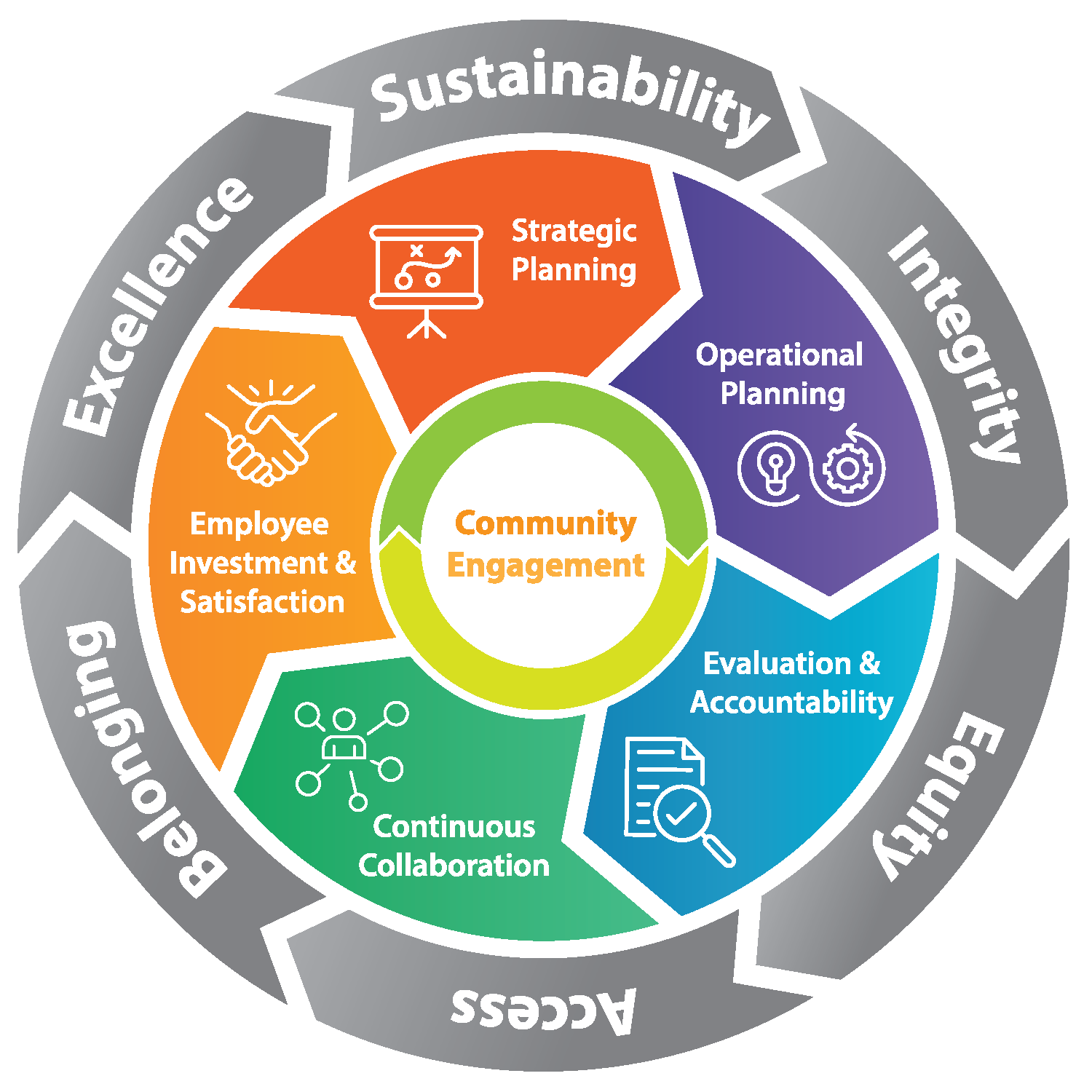 Sustainability

Integrity

Equity

Access

Belonging

Excellence

Strategic Planning

Operational Planning

Evaluation & Accountability

Continuous Collaboration

Employee Investment & Satisfaction

Community Engagement